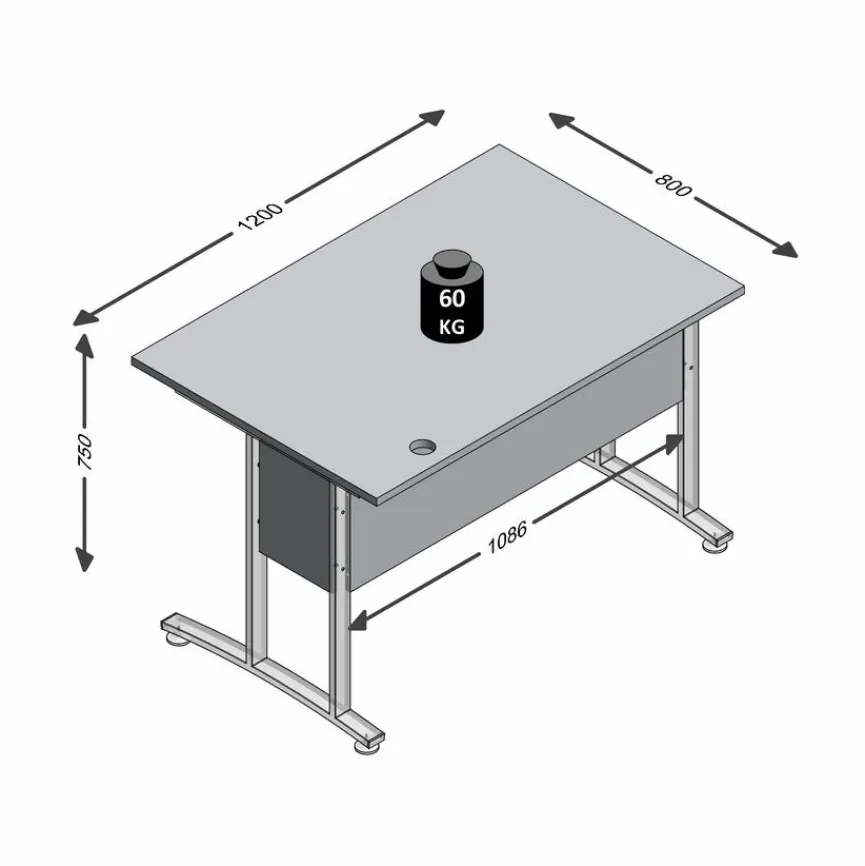 1200
800
60
KG
750
1086